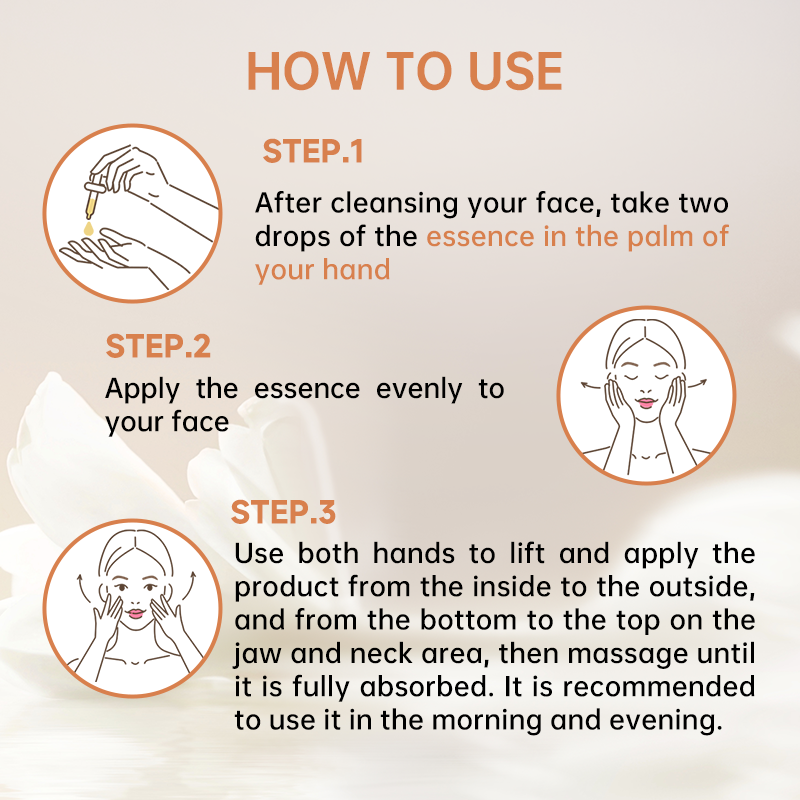 HOW TO USE

STEP.1

After cleansing your face, take two drops of the essence in the palm of your hand

STEP.2

Apply the essence evenly to your face

STEP.3

Use both hands to lift and apply the product from the inside to the outside, and from the bottom to the top on the jaw and neck area, then massage until it is fully absorbed. It is recommended to use it in the morning and evening.