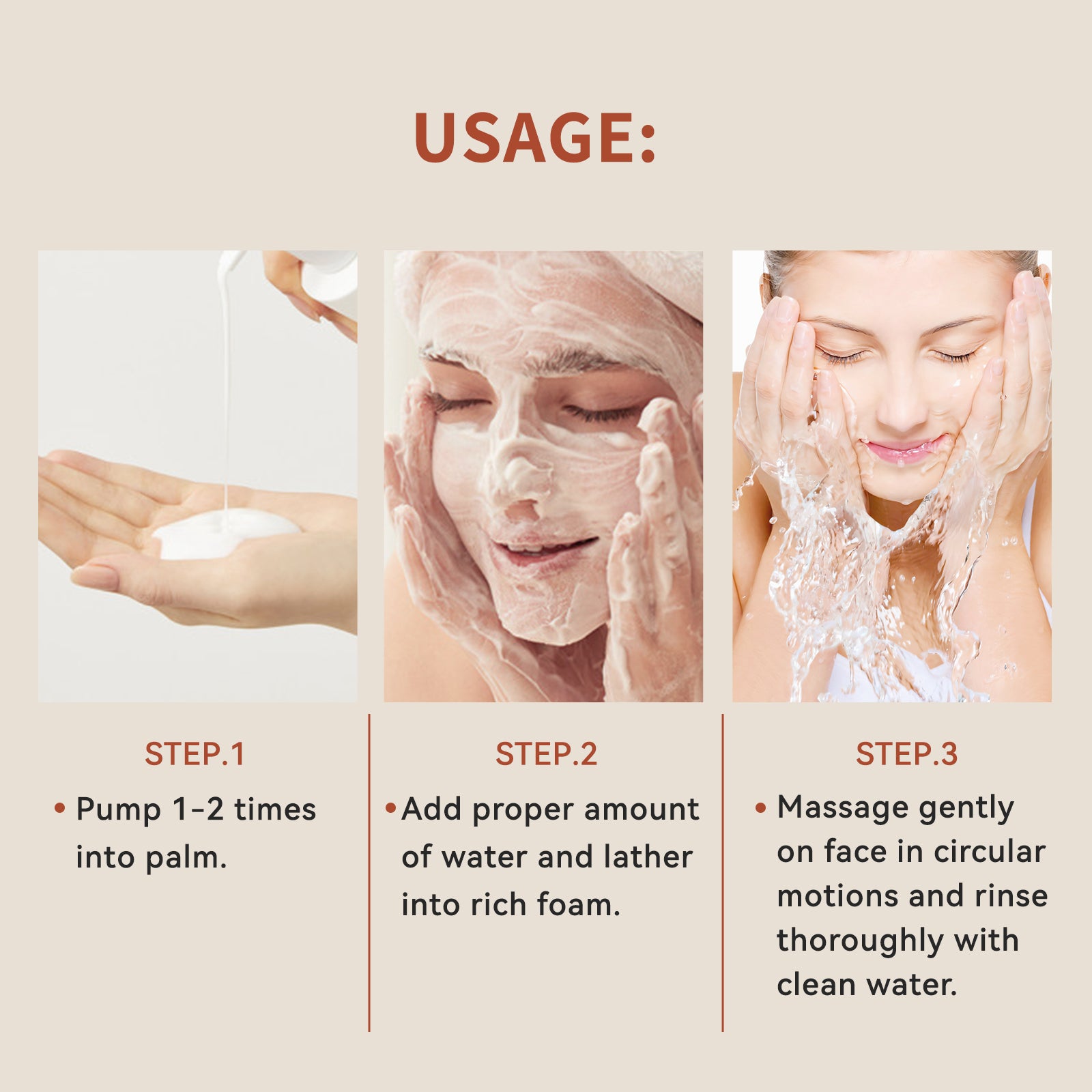 USAGE:

STEP.1

• Pump 1-2 times into palm.

STEP.2

• Add proper amount of water and lather into rich foam.

STEP.3

• Massage gently on face in circular motions and rinse thoroughly with clean water.