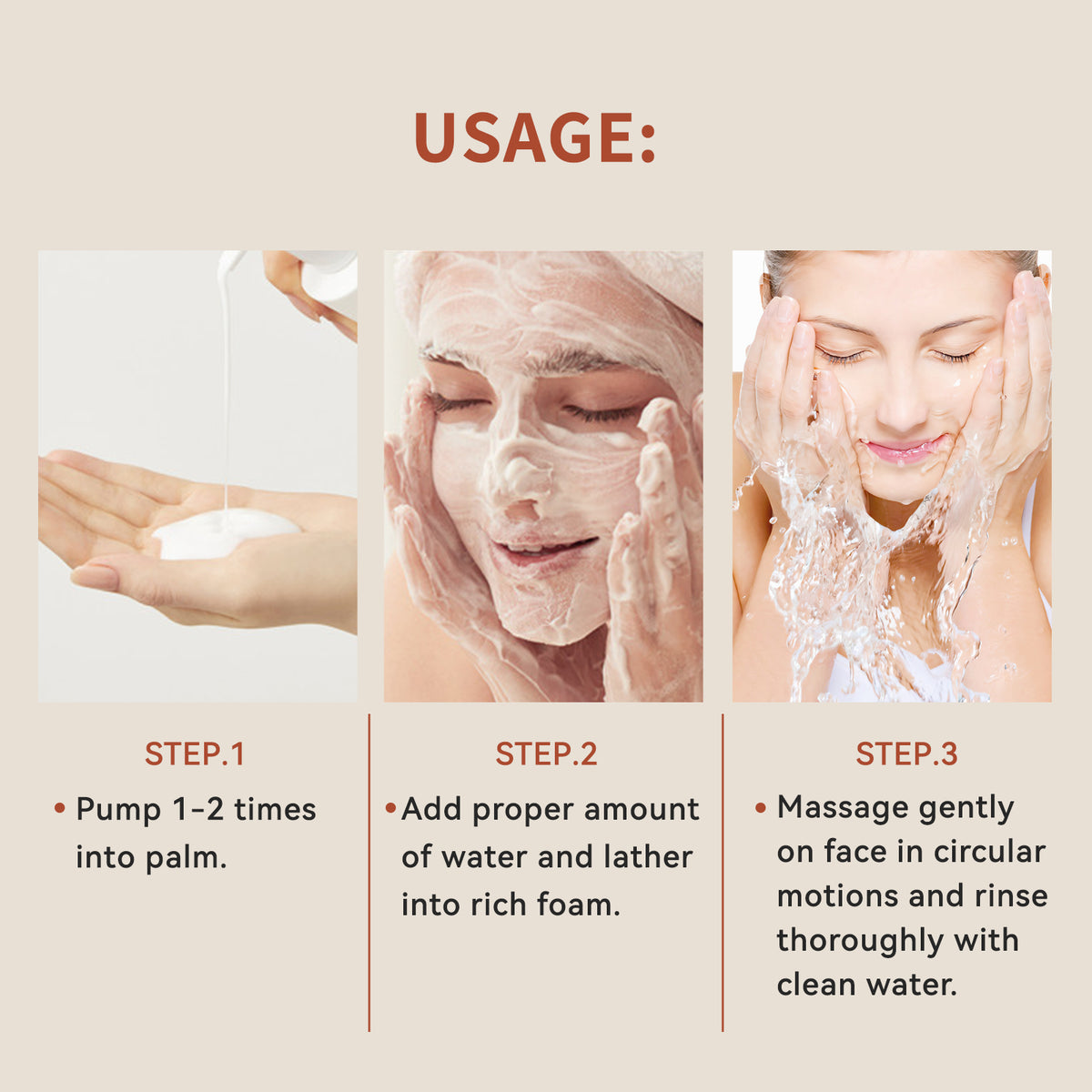 USAGE:

STEP.1

• Pump 1-2 times into palm.

STEP.2

• Add proper amount of water and lather into rich foam.

STEP.3

• Massage gently on face in circular motions and rinse thoroughly with clean water.