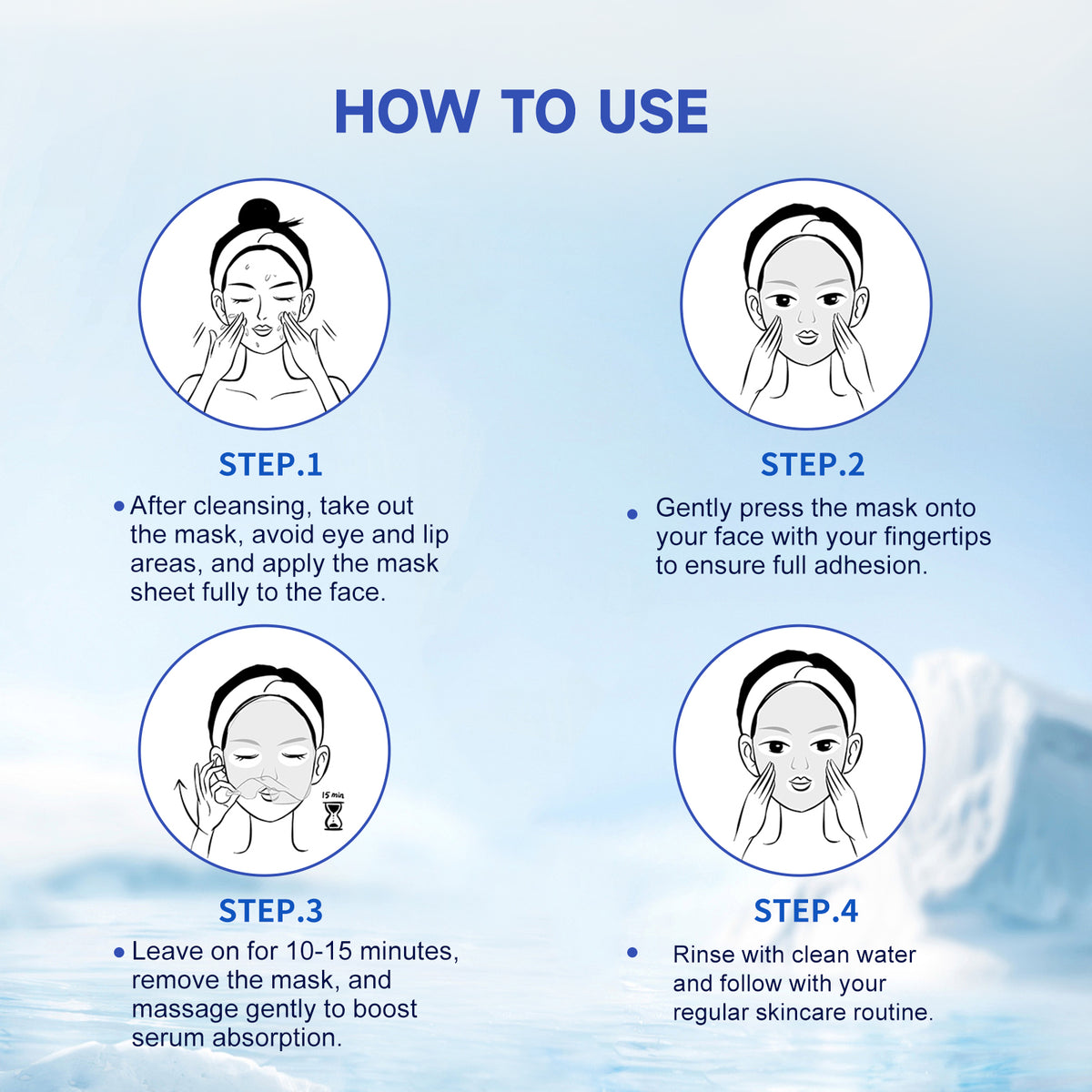 HOW TO USE

STEP.1

• After cleansing, take out the mask, avoid eye and lip areas, and apply the mask sheet fully to the face.

STEP.2

• Gently press the mask onto your face with your fingertips to ensure full adhesion.

15 min

STEP.3

• Leave on for 10-15 minutes, remove the mask, and massage gently to boost serum absorption.

STEP.4

• Rinse with clean water and follow with your regular skincare routine.